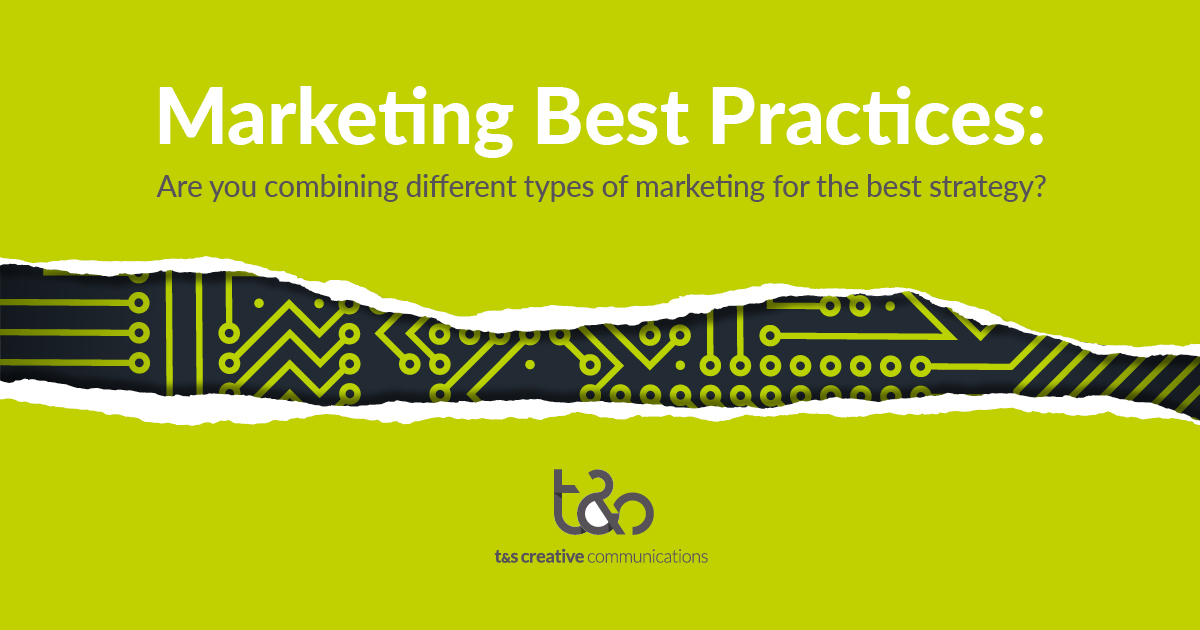 Marketing Best Practices:

Are you combining different types of marketing for the best strategy?

t&s

t&s creative communications